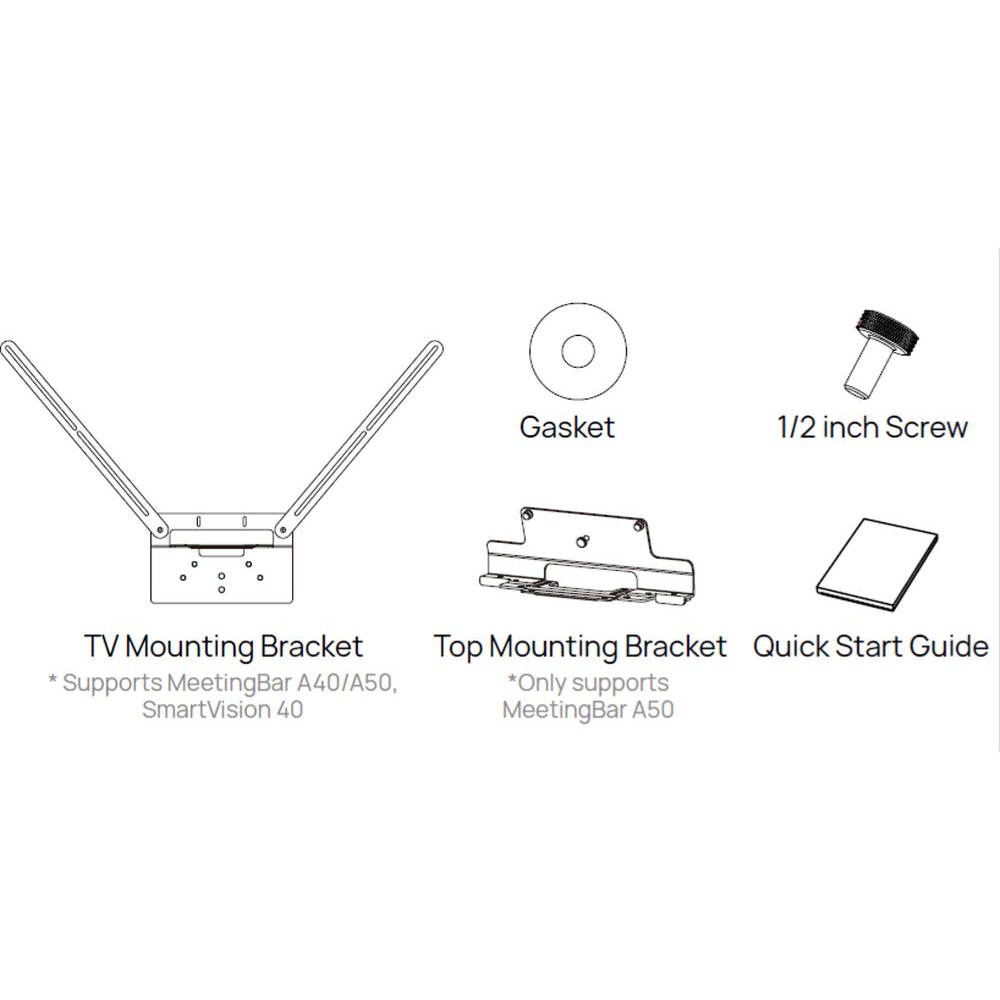 Gasket

1/2 inch Screw

TV Mounting Bracket
* Supports MeetingBar A40/A50, SmartVision 40

Top Mounting Bracket
*Only supports MeetingBar A50

Quick Start Guide