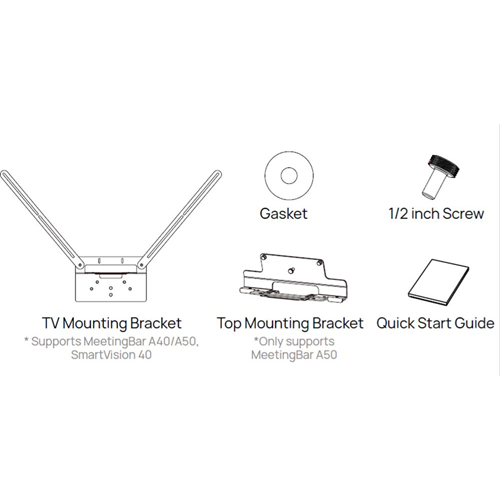 Gasket

1/2 inch Screw

TV Mounting Bracket
* Supports MeetingBar A40/A50, SmartVision 40

Top Mounting Bracket
*Only supports MeetingBar A50

Quick Start Guide